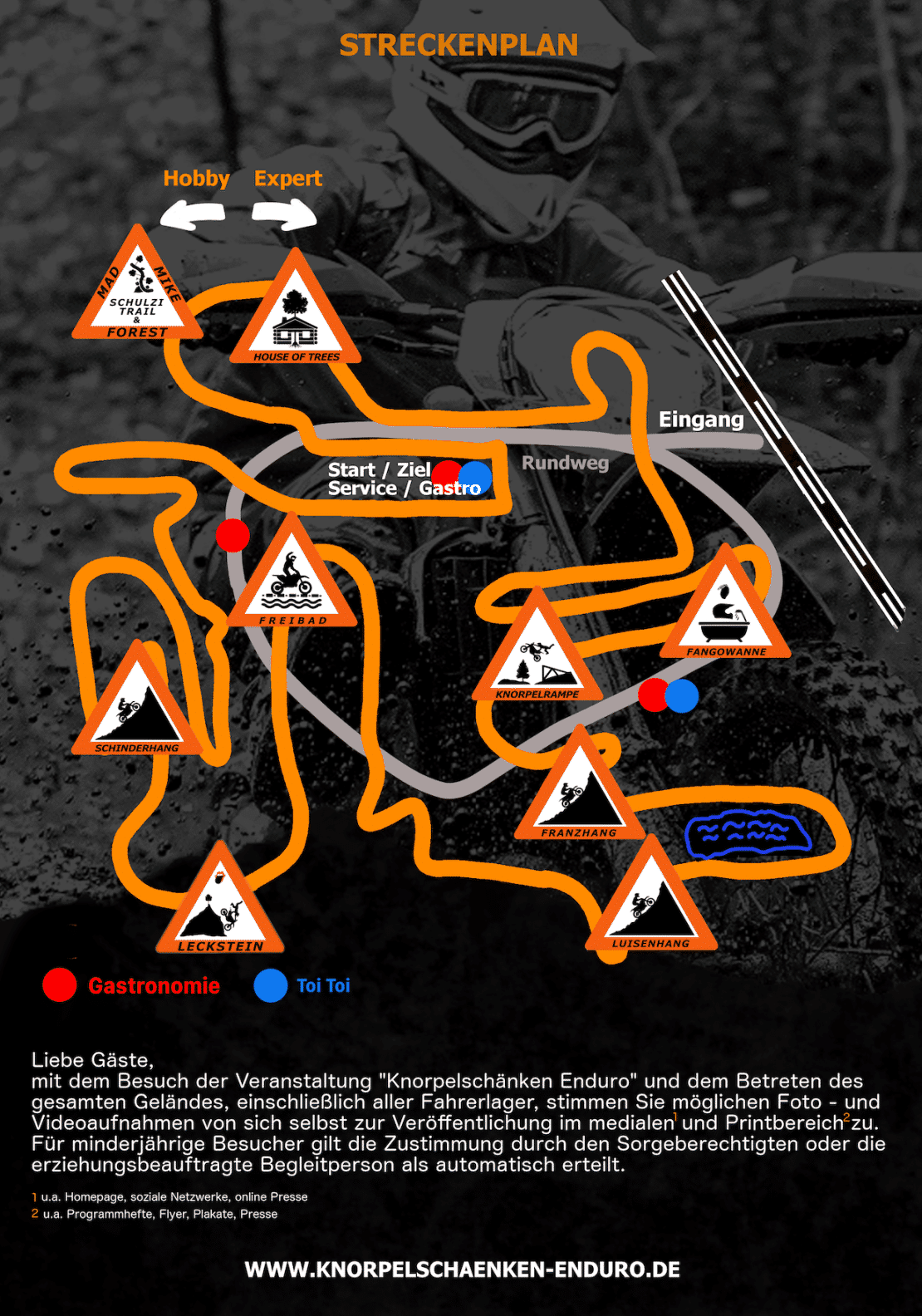 STRECKENPLAN

Hobby Expert

MAD MIKE SCHULZI TRAIL & FOREST

HOUSE OF TREES

Eingang

Start / Ziel
Service / Gastro

Rundweg

FREIBAD

FANGOWANNE

KNORPELRAMPE

SCHINDERHANG

FRANZHANG

LECKSTEIN

LUISENHANG

Gastronomie Toi Toi

Liebe Gäste,
mit dem Besuch der Veranstaltung "Knorpelschänken Enduro" und dem Betreten des gesamten Geländes, einschließlich aller Fahrerlager, stimmen Sie möglichen Foto - und Videoaufnahmen von sich selbst zur Veröffentlichung im medialen$^1$ und Printbereich$^2$ zu. Für minderjährige Besucher gilt die Zustimmung durch den Sorgeberechtigten oder die erziehungsbeauftragte Begleitperson als automatisch erteilt.

1 u.a. Homepage, soziale Netzwerke, online Presse
2 u.a. Programmhefte, Flyer, Plakate, Presse

WWW.KNORPELSCHAENKEN-ENDURO.DE